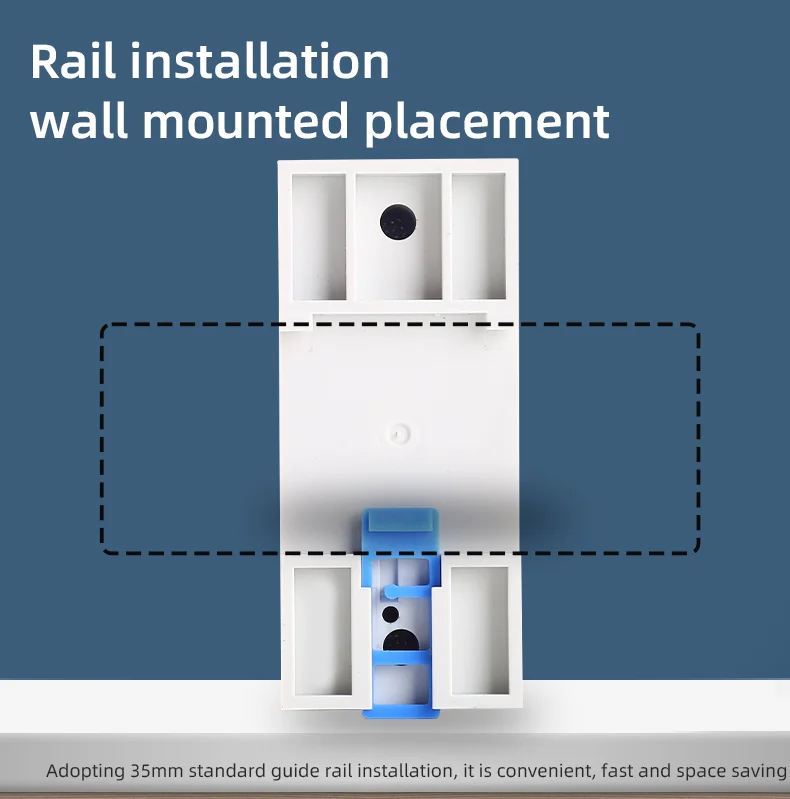 Rail installation
wall mounted placement

Adopting 35mm standard guide rail installation, it is convenient, fast and space saving