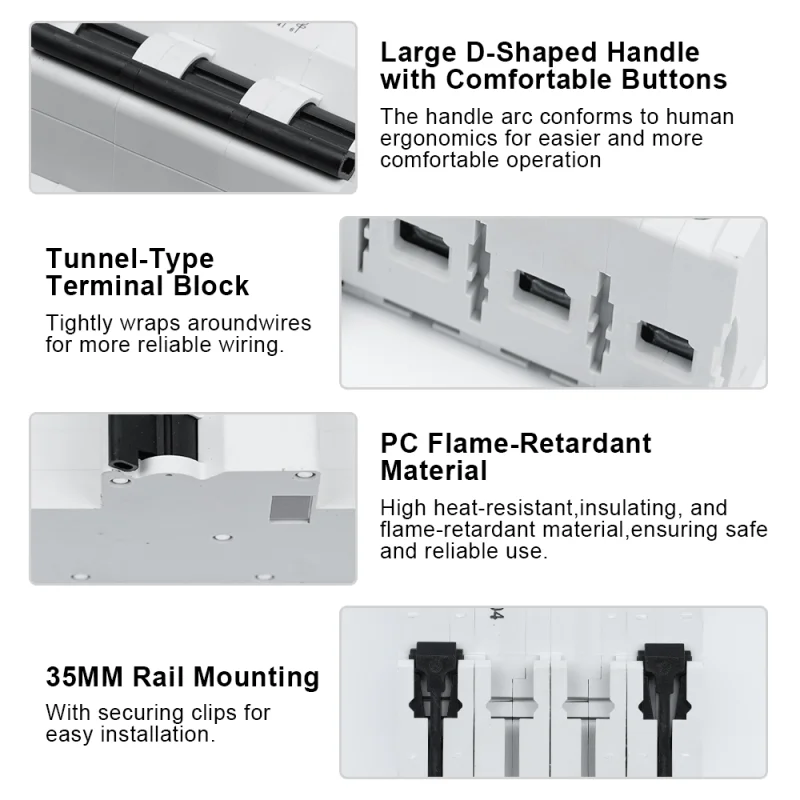 Large D-Shaped Handle with Comfortable Buttons

The handle arc conforms to human ergonomics for easier and more comfortable operation

Tunnel-Type Terminal Block

Tightly wraps aroundwires for more reliable wiring.

PC Flame-Retardant Material

High heat-resistant,insulating, and flame-retardant material,ensuring safe and reliable use.

35MM Rail Mounting

With securing clips for easy installation.