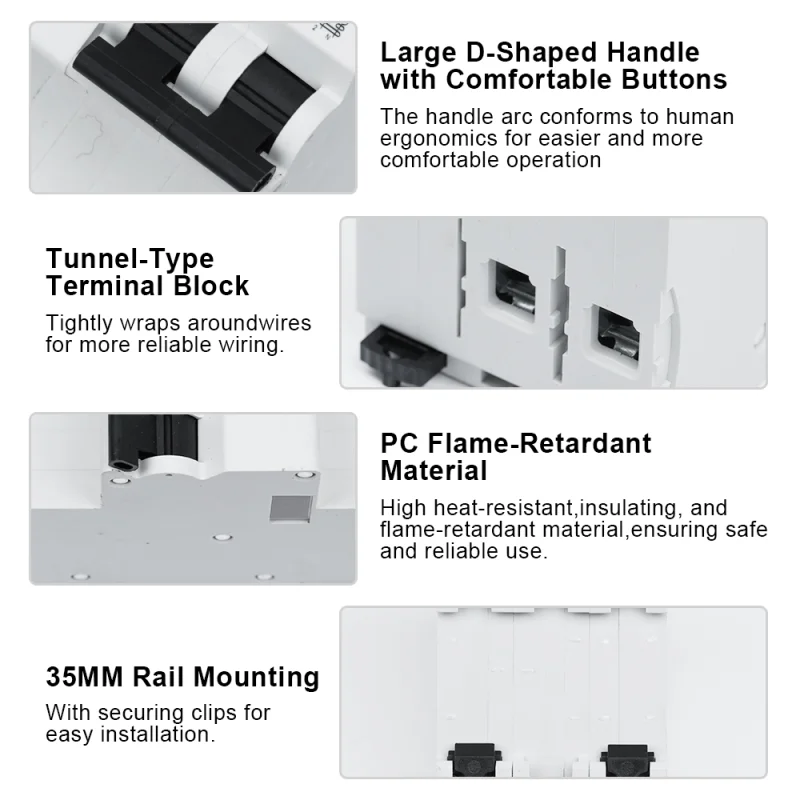 Large D-Shaped Handle with Comfortable Buttons

The handle arc conforms to human ergonomics for easier and more comfortable operation

Tunnel-Type Terminal Block

Tightly wraps aroundwires for more reliable wiring.

PC Flame-Retardant Material

High heat-resistant,insulating, and flame-retardant material,ensuring safe and reliable use.

35MM Rail Mounting

With securing clips for easy installation.